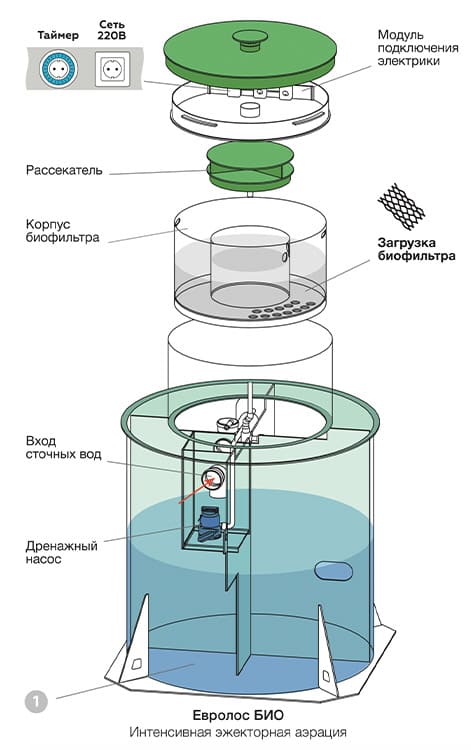 Таймер

Сеть 220В

Модуль подключения электрики

Рассекатель

Корпус биофильтра

Загрузка биофильтра

Вход сточных вод

Дренажный насос

1

Евролос БИО

Интенсивная эжекторная аэрация