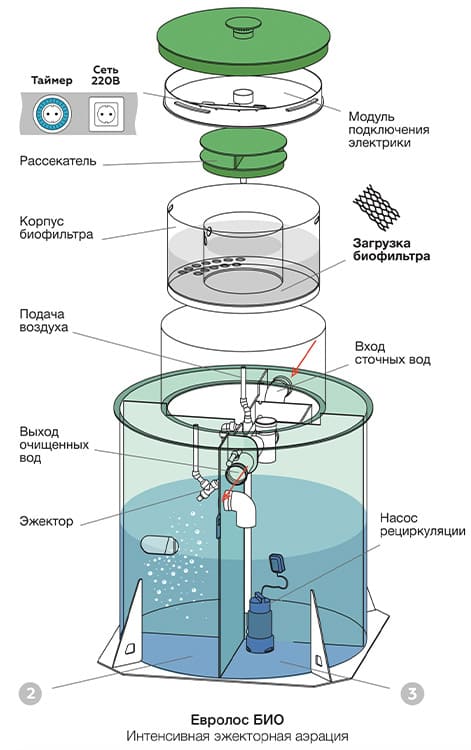 Таймер

Сеть 220В

Модуль подключения электрики

Рассекатель

Корпус биофильтра

Загрузка биофильтра

Подача воздуха

Вход сточных вод

Выход очищенных вод

Эжектор

Насос рециркуляции

2

3

Евролос БИО
Интенсивная эжекторная аэрация