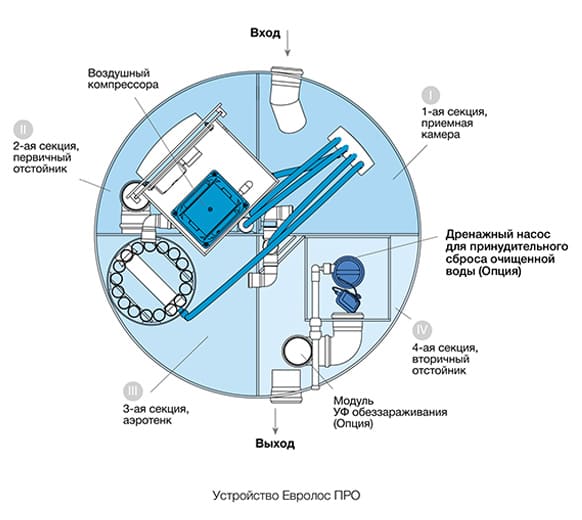 Вход

Воздушный компрессора

I
1-ая секция, приемная камера

II
2-ая секция, первичный отстойник

Дренажный насос для принудительного сброса очищенной воды (Опция)

IV
4-ая секция, вторичный отстойник

III
3-ая секция, аэротенк

Модуль УФ обеззараживания (Опция)

Выход

Устройство Евролос ПРО